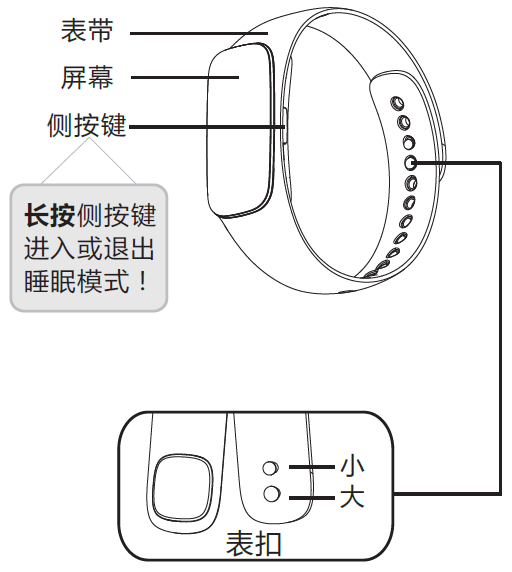 表带
屏幕
侧按键

长按侧按键进入或退出睡眠模式！

小
大
表扣